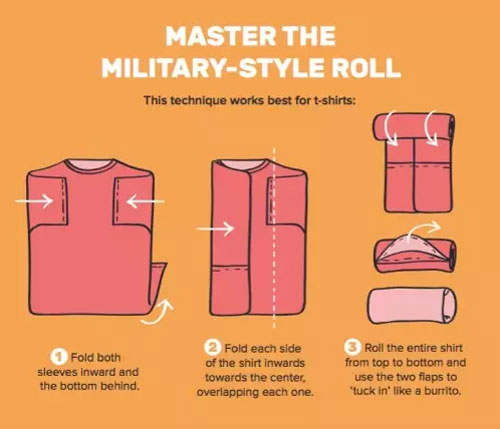 MASTER THE MILITARY-STYLE ROLL

This technique works best for t-shirts:

1 Fold both sleeves inward and the bottom behind.

2 Fold each side of the shirt inwards towards the center, overlapping each one.

3 Roll the entire shirt from top to bottom and use the two flaps to 'tuck in' like a burrito.